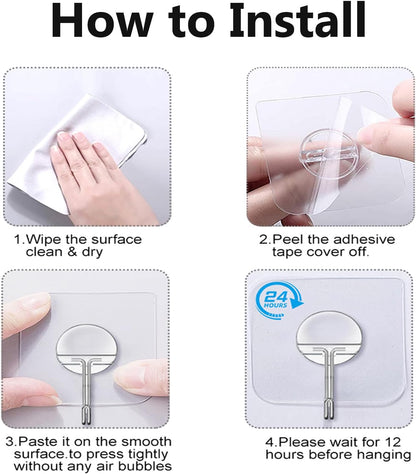 How to Install

1.Wipe the surface clean & dry

2.Peel the adhesive tape cover off.

3.Paste it on the smooth surface.to press tightly without any air bubbles

24 HOURS

4.Please wait for 12 hours before hanging