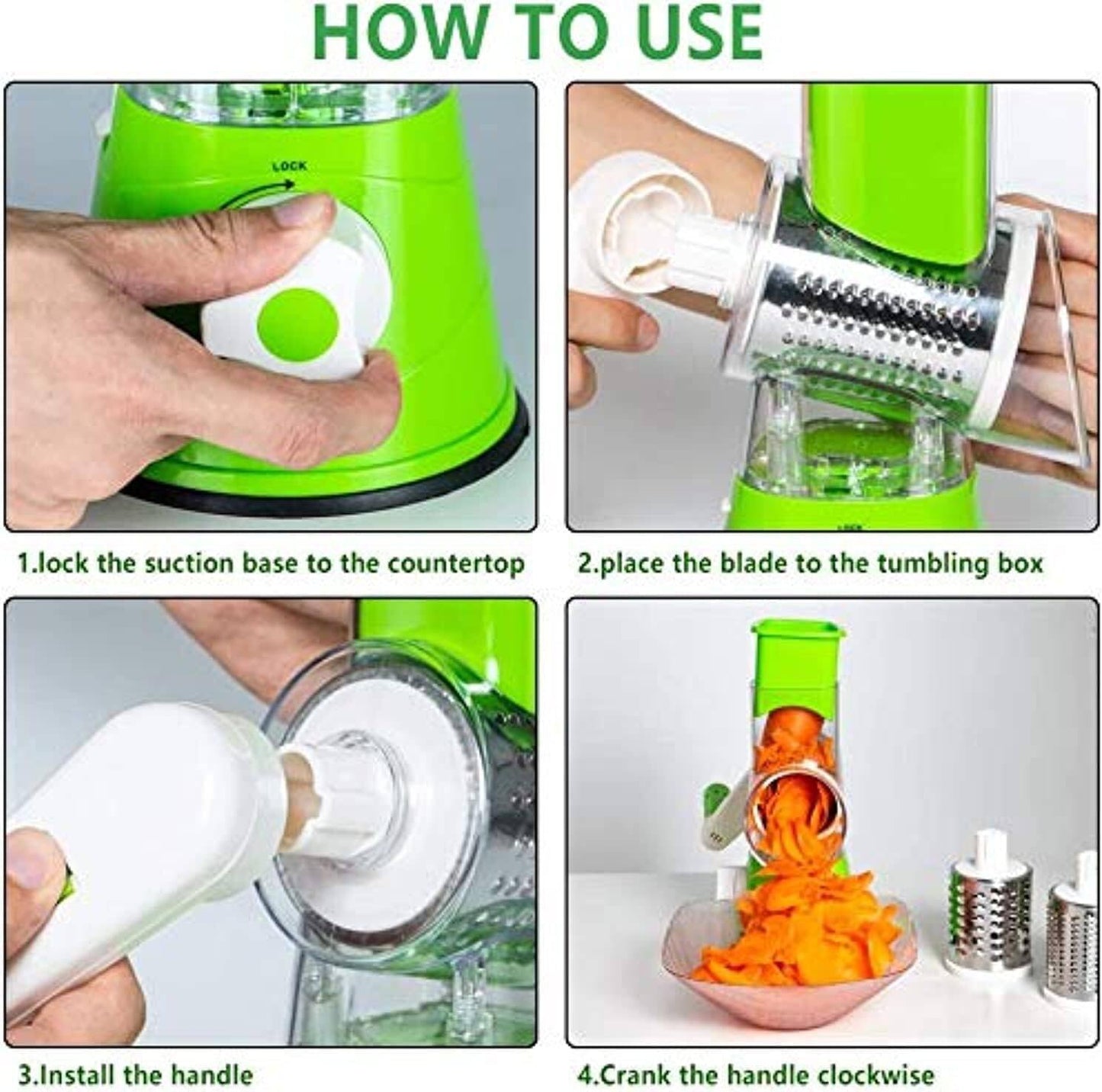 HOW TO USE

LOCK

1.lock the suction base to the countertop

2.place the blade to the tumbling box

3.Install the handle

4.Crank the handle clockwise